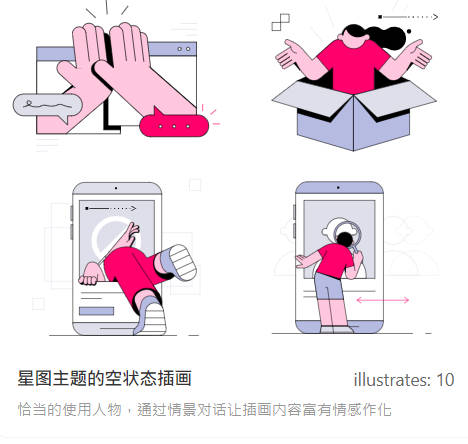 星图主题的空状态插画

illustrates: 10

恰当的使用人物，通过情景对话让插画内容富有情感作化